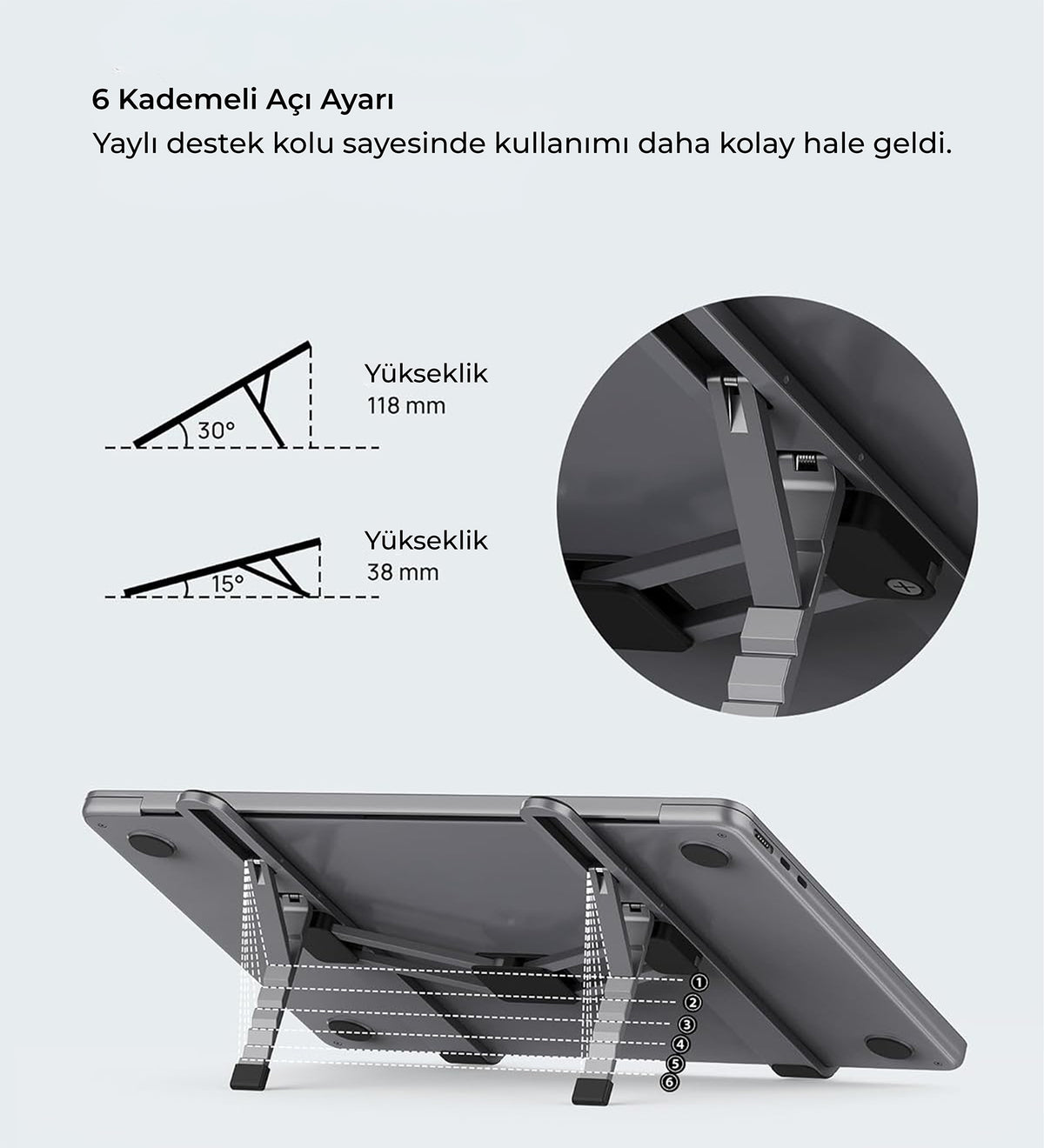 6 Kademeli Açı Ayarı
Yaylı destek kolu sayesinde kullanımı daha kolay hale geldi.

30°

Yükseklik
118 mm

15°

Yükseklik
38 mm

①
②
③
④
⑤
⑥