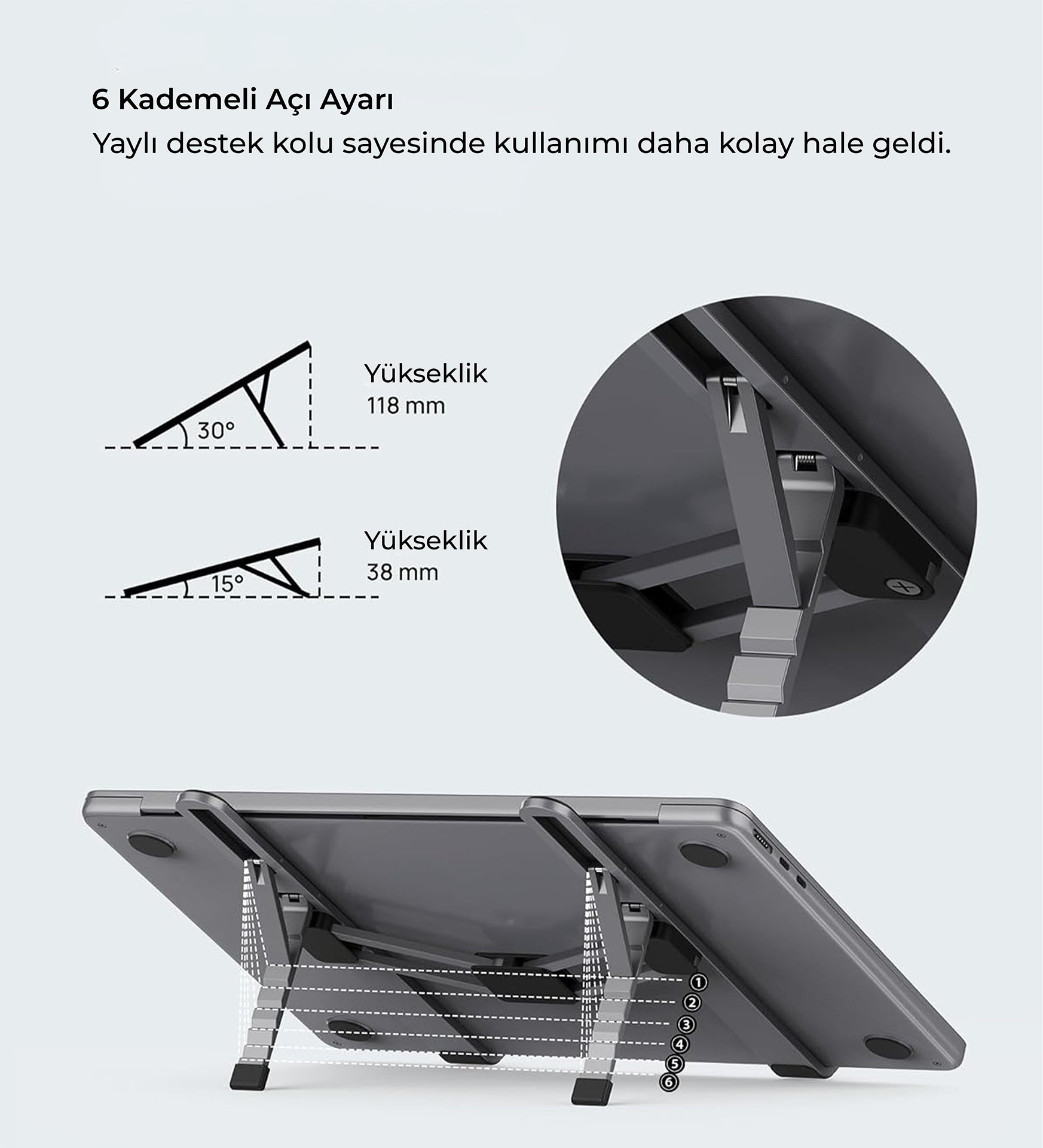 6 Kademeli Açı Ayarı

Yaylı destek kolu sayesinde kullanımı daha kolay hale geldi.

30°

Yükseklik
118 mm

15°

Yükseklik
38 mm

①
②
③
④
⑤
⑥